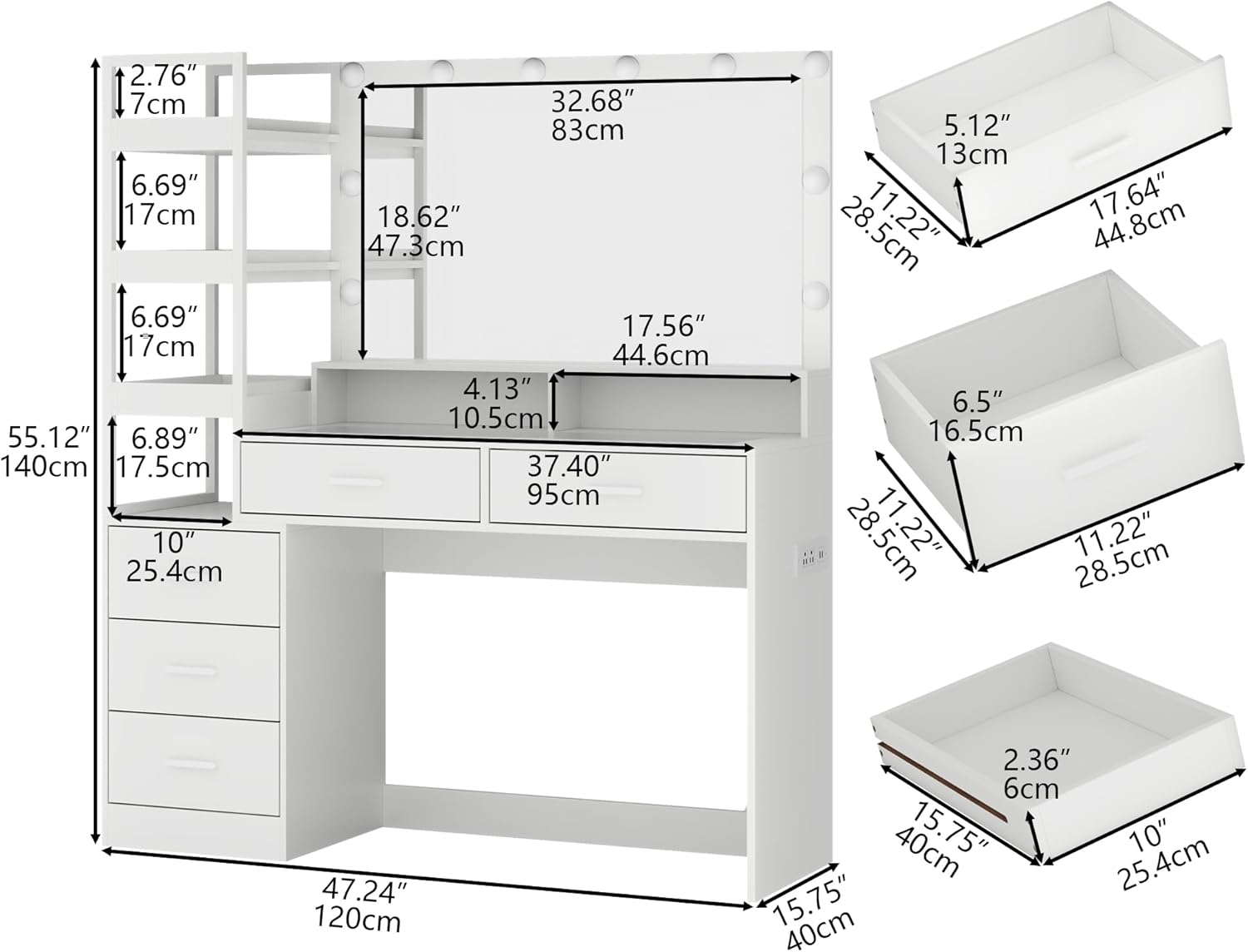 2.76″
7cm

6.69″
17cm

6.69″
17cm

6.89″
17.5cm

55.12″
140cm

10″
25.4cm

32.68″
83cm

18.62″
47.3cm

17.56″
44.6cm

4.13″
10.5cm

37.40″
95cm

47.24″
120cm

15.75″
40cm

5.12″
13cm

11.22″
28.5cm

17.64″
44.8cm

6.5″
16.5cm

11.22″
28.5cm

11.22″
28.5cm

2.36″
6cm

15.75″
40cm

10″
25.4cm